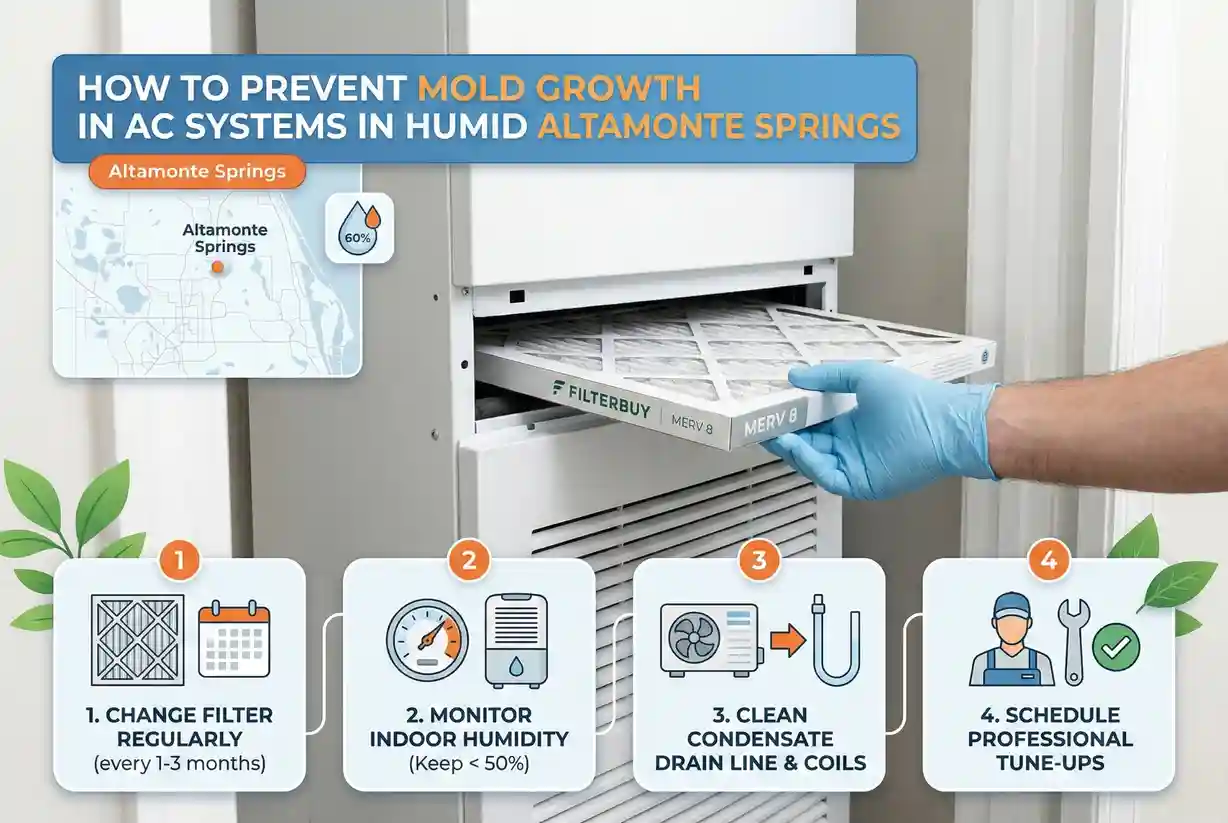 HOW TO PREVENT MOLD GROWTH IN AC SYSTEMS IN HUMID ALTAMONTE SPRINGS

Altamonte Springs

Altamonte Springs

60%

FILTERBUY MERV 8

MERV 8

1

1. CHANGE FILTER REGULARLY
(every 1-3 months)

2

2. MONITOR INDOOR HUMIDITY
(Keep < 50%)

3

3. CLEAN CONDENSATE DRAIN LINE & COILS

4

4. SCHEDULE PROFESSIONAL TUNE-UPS